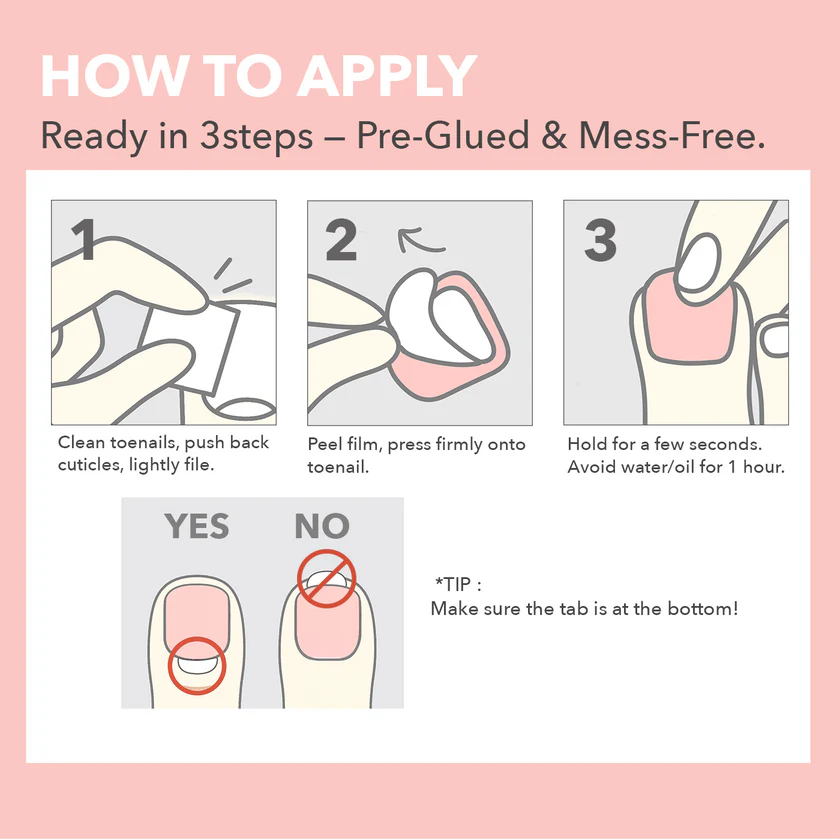 HOW TO APPLY
Ready in 3steps – Pre-Glued & Mess-Free.

1

Clean toenails, push back cuticles, lightly file.

2

Peel film, press firmly onto toenail.

3

Hold for a few seconds. Avoid water/oil for 1 hour.

YES

NO

*TIP :
Make sure the tab is at the bottom!